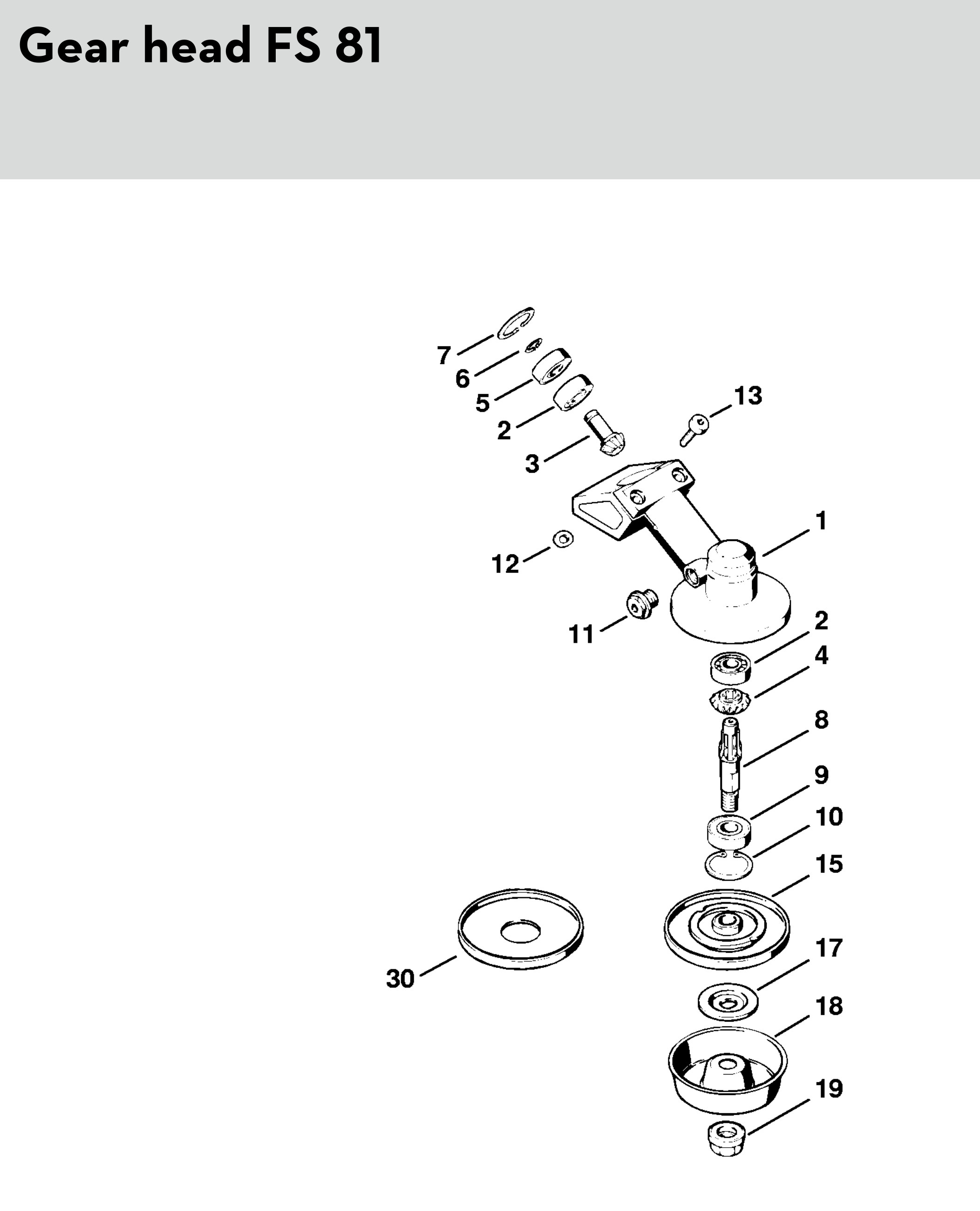 Gear head FS 81

7
6
5
2
3
13
1
12
11
2
4
8
9
10
15
30
17
18
19